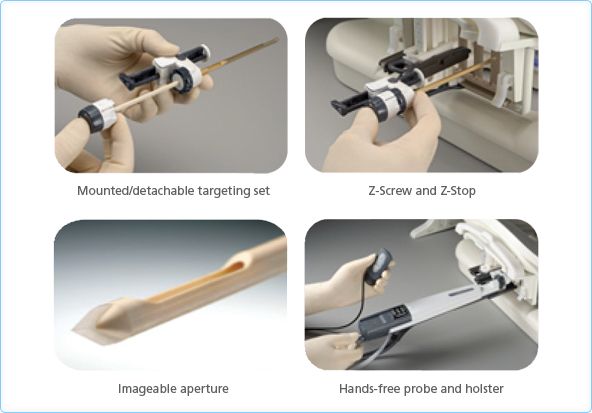 Mounted/detachable targeting set

Z-Screw and Z-Stop

Imageable aperture

Hands-free probe and holster